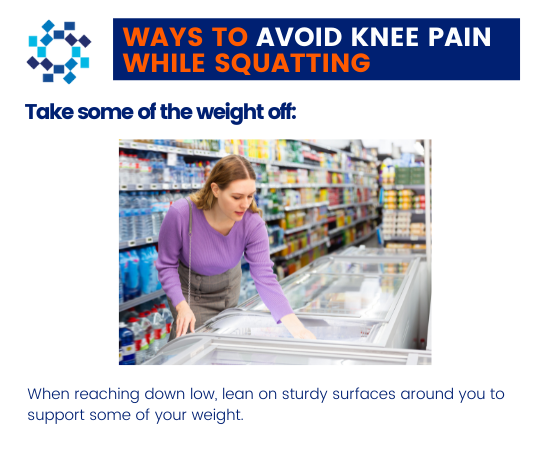 WAYS TO AVOID KNEE PAIN WHILE SQUATTING

Take some of the weight off:

When reaching down low, lean on sturdy surfaces around you to support some of your weight.