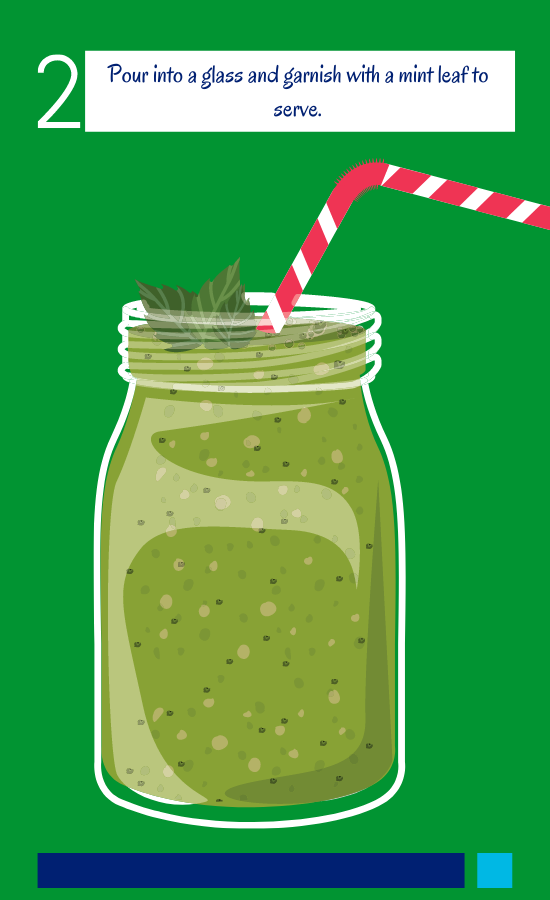 2

Pour into a glass and garnish with a mint leaf to serve.