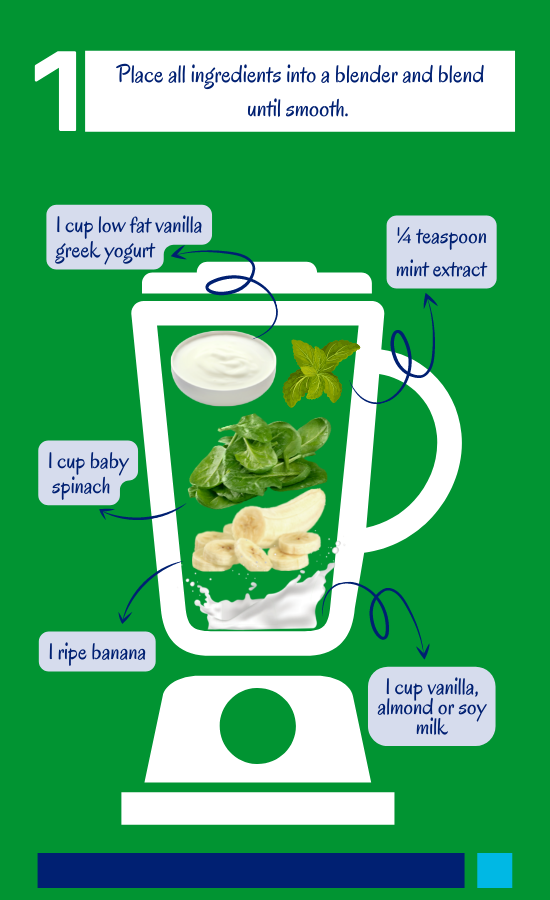 1

Place all ingredients into a blender and blend until smooth.

1 cup low fat vanilla greek yogurt

¼ teaspoon mint extract

1 cup baby spinach

1 ripe banana

1 cup vanilla, almond or soy milk